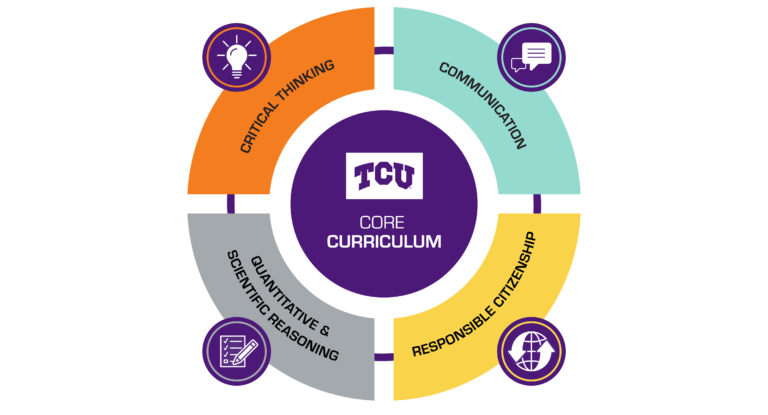 CRITICAL THINKING

COMMUNICATION

TCU

CORE
CURRICULUM

QUANTITATIVE &
SCIENTIFIC REASONING

RESPONSIBLE CITIZENSHIP